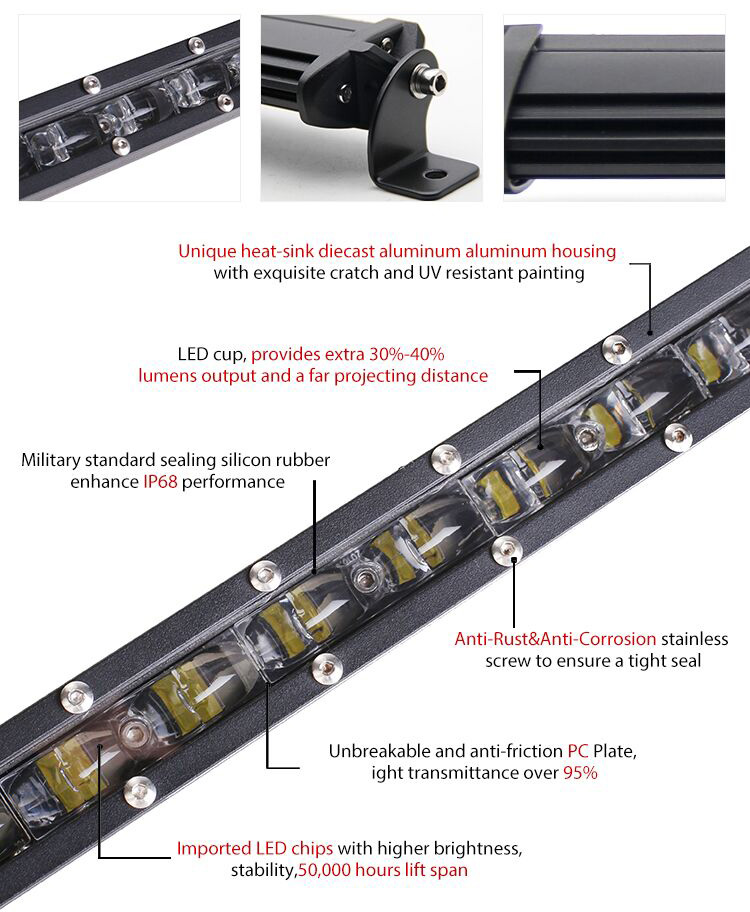 Unique heat-sink diecast aluminum aluminum housing
with exquisite cratch and UV resistant painting

LED cup, provides extra 30%-40%
lumens output and a far projecting distance

Military standard sealing silicon rubber
enhance IP68 performance

Anti-Rust&Anti-Corrosion stainless
screw to ensure a tight seal

Unbreakable and anti-friction PC Plate,
ight transmittance over 95%

Imported LED chips with higher brightness,
stability,50,000 hours lift span